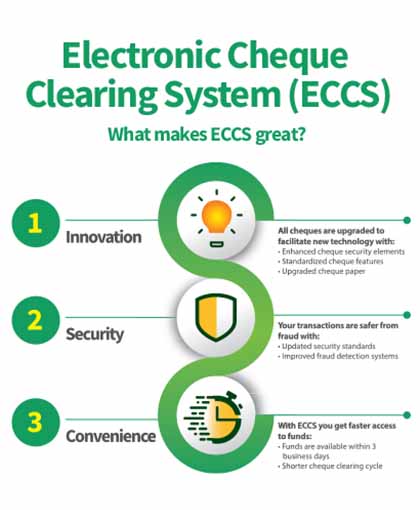 Electronic Cheque Clearing System (ECCS)

What makes ECCS great?

1
Innovation

All cheques are upgraded to facilitate new technology with:
• Enhanced cheque security elements
• Standardized cheque features
• Upgraded cheque paper

2
Security

Your transactions are safer from fraud with:
• Updated security standards
• Improved fraud detection systems

3
Convenience

With ECCS you get faster access to funds:
• Funds are available within 3 business days
• Shorter cheque clearing cycle